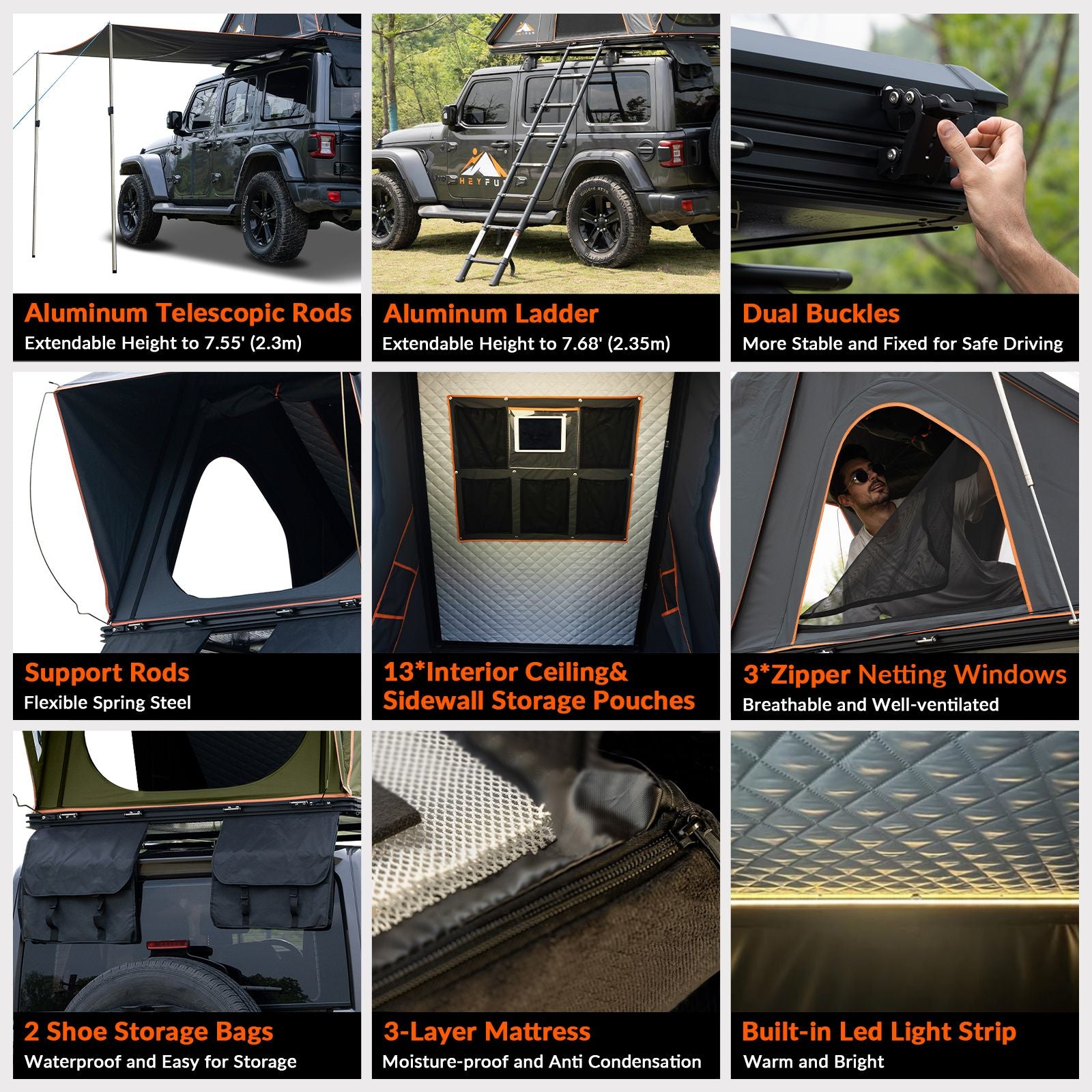 HEYFUN

Aluminum Telescopic Rods
Extendable Height to 7.55' (2.3m)

Aluminum Ladder
Extendable Height to 7.68' (2.35m)

Dual Buckles
More Stable and Fixed for Safe Driving

Support Rods
Flexible Spring Steel

13*Interior Ceiling& Sidewall Storage Pouches

3*Zipper Netting Windows
Breathable and Well-ventilated

2 Shoe Storage Bags
Waterproof and Easy for Storage

3-Layer Mattress
Moisture-proof and Anti Condensation

Built-in Led Light Strip
Warm and Bright